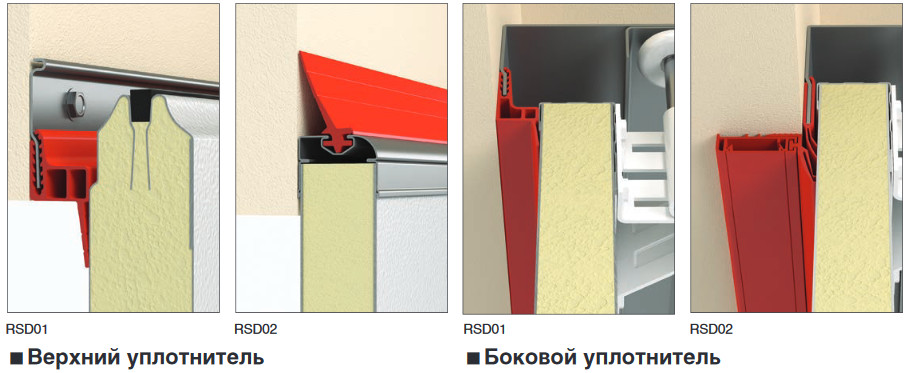 RSD01

RSD02

■ Верхний уплотнитель

RSD01

RSD02

■ Боковой уплотнитель